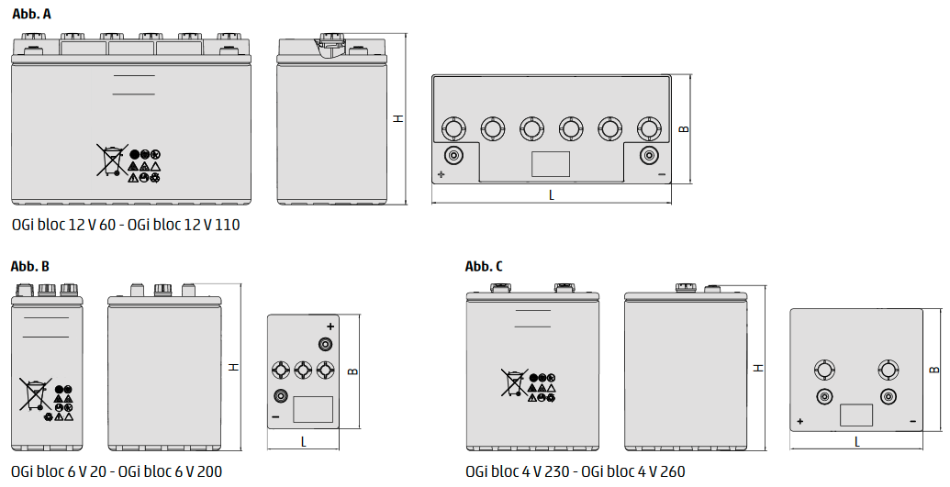 Abb. A

H

B

+

−

L

OGi bloc 12 V 60 - OGi bloc 12 V 110

Abb. B

H

+

B

−

L

OGi bloc 6 V 20 - OGi bloc 6 V 200

Abb. C

H

B

+

−

L

OGi bloc 4 V 230 - OGi bloc 4 V 260